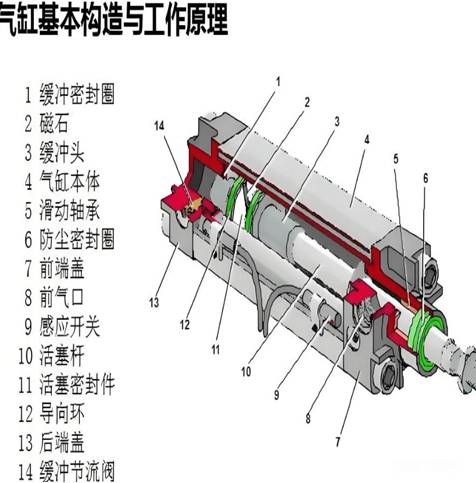 气缸基本构造与工作原理

1 缓冲密封圈
2 磁石
3 缓冲头
4 气缸本体
5 滑动轴承
6 防尘密封圈
7 前端盖
8 前气口
9 感应开关
10 活塞杆
11 活塞密封件
12 导向环
13 后端盖
14 缓冲节流阀

1
2
3
4
5
6
14
13
12
11
10
9
8
7